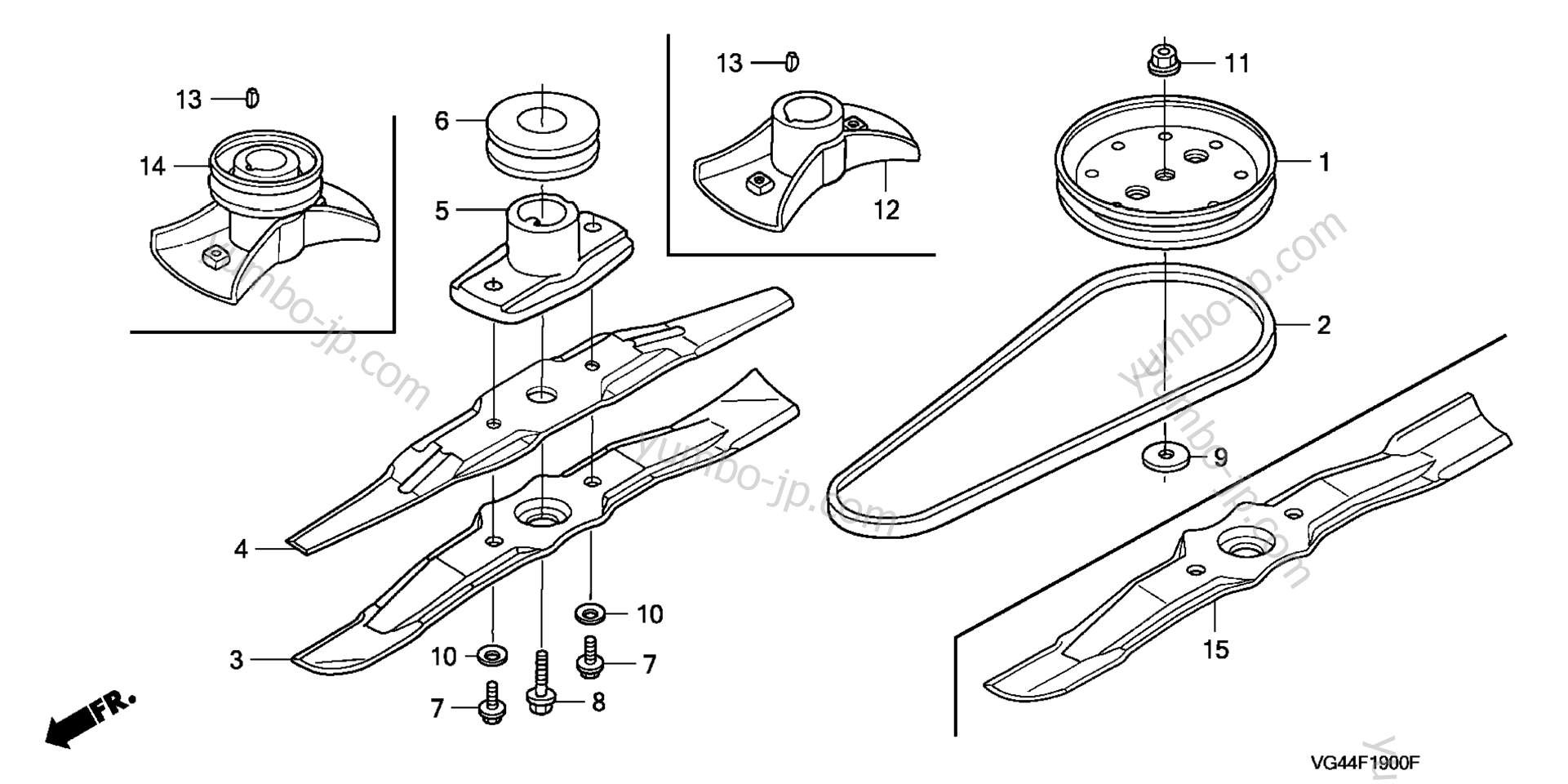 13
14
6
5
13
12
11
1
2
9
4
3
10
10
7
7
8
15
FR.
yumbo-jp.com
yumbo-jp.com
yumbo-jp.com
yumbo-jp.com
VG44F1900F